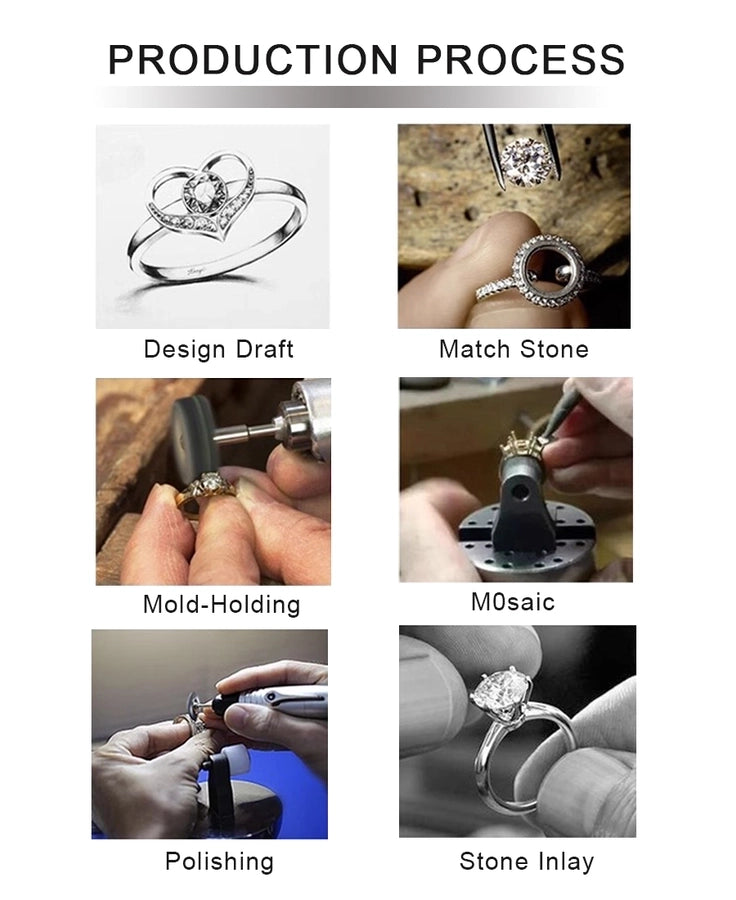 PRODUCTION PROCESS

Design Draft

Match Stone

Mold-Holding

M0saic

Polishing

Stone Inlay